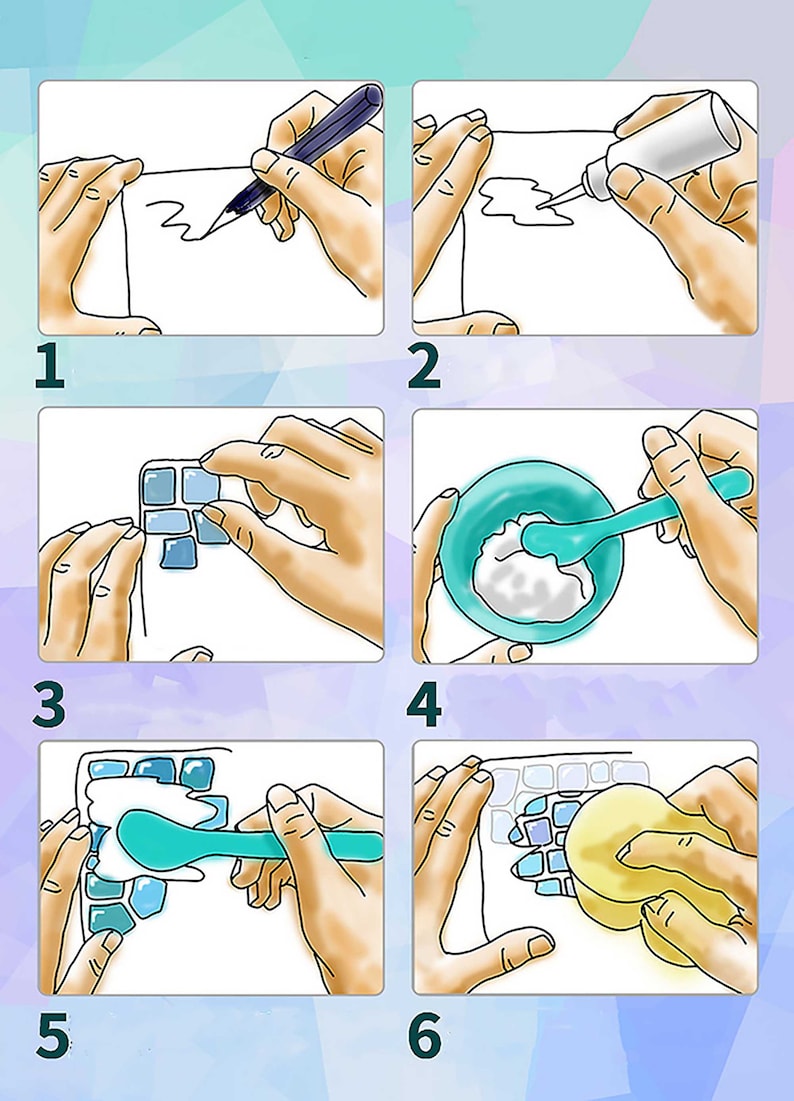 1

2

3

4

5

6