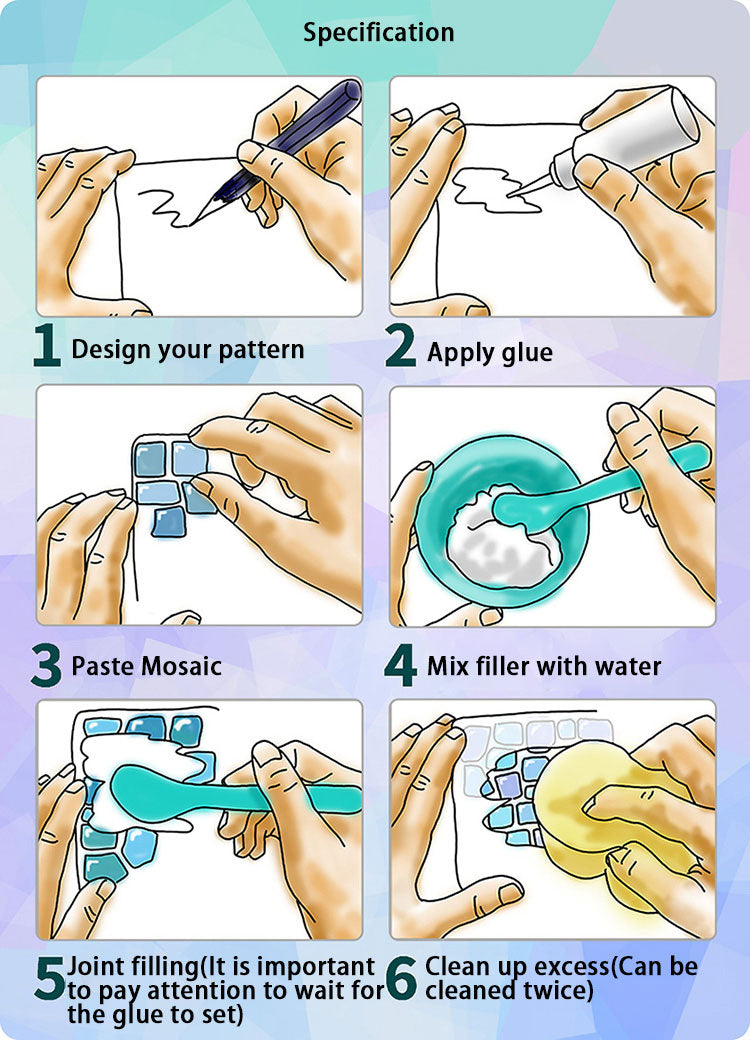 Specification

1 Design your pattern

2 Apply glue

3 Paste Mosaic

4 Mix filler with water

5 Joint filling(It is important to pay attention to wait for the glue to set)

6 Clean up excess(Can be cleaned twice)